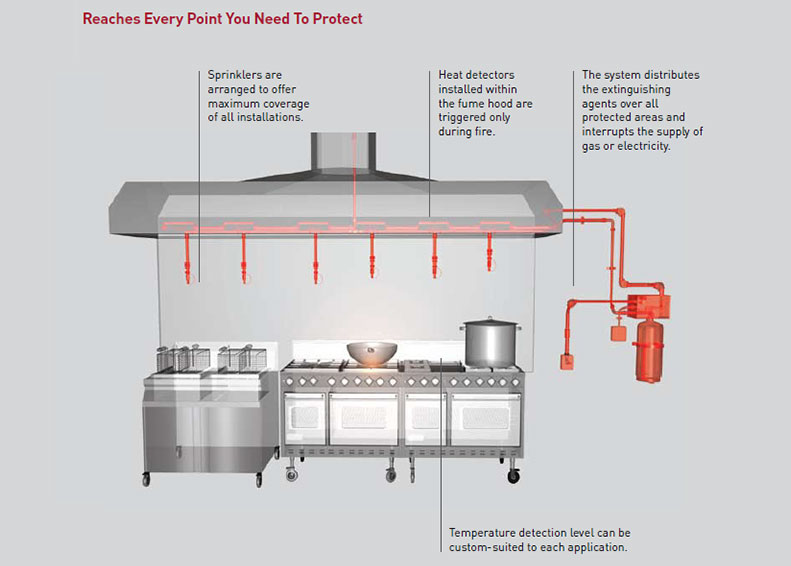 Reaches Every Point You Need To Protect

Sprinklers are arranged to offer maximum coverage of all installations.

Heat detectors installed within the fume hood are triggered only during fire.

The system distributes the extinguishing agents over all protected areas and interrupts the supply of gas or electricity.

Temperature detection level can be custom-suited to each application.